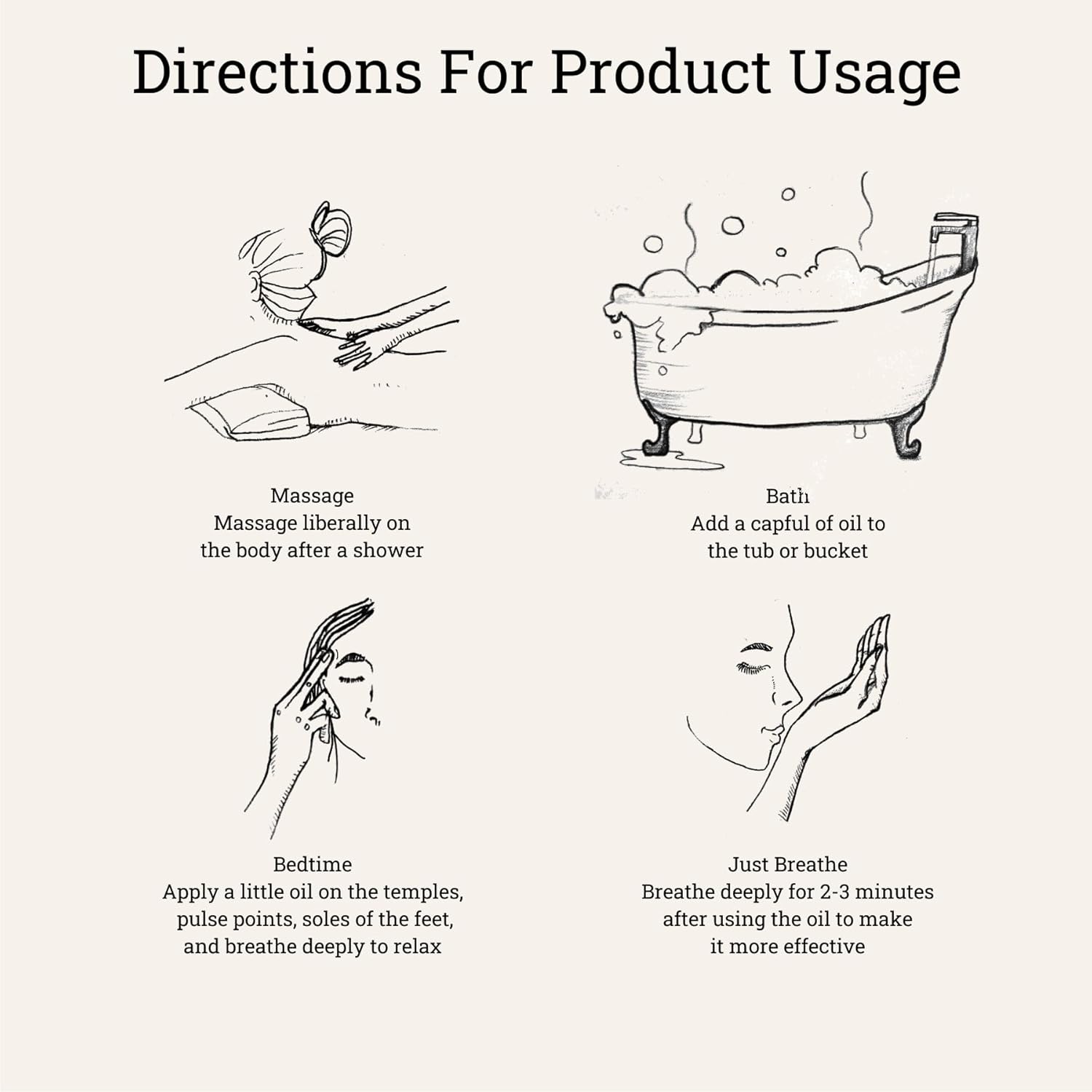 Directions For Product Usage

Massage
Massage liberally on the body after a shower

Bath
Add a capful of oil to the tub or bucket

Bedtime
Apply a little oil on the temples, pulse points, soles of the feet, and breathe deeply to relax

Just Breathe
Breathe deeply for 2-3 minutes after using the oil to make it more effective